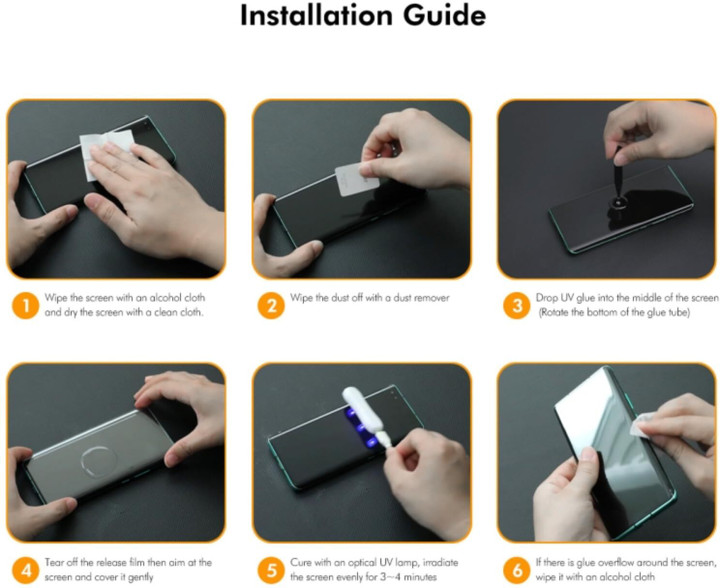 Installation Guide

1 Wipe the screen with an alcohol cloth and dry the screen with a clean cloth.

2 Wipe the dust off with a dust remover

3 Drop UV glue into the middle of the screen (Rotate the bottom of the glue tube)

4 Tear off the release film then aim at the screen and cover it gently

5 Cure with an optical UV lamp, irradiate the screen evenly for 3~4 minutes

6 If there is glue overflow around the screen, wipe it with an alcohol cloth